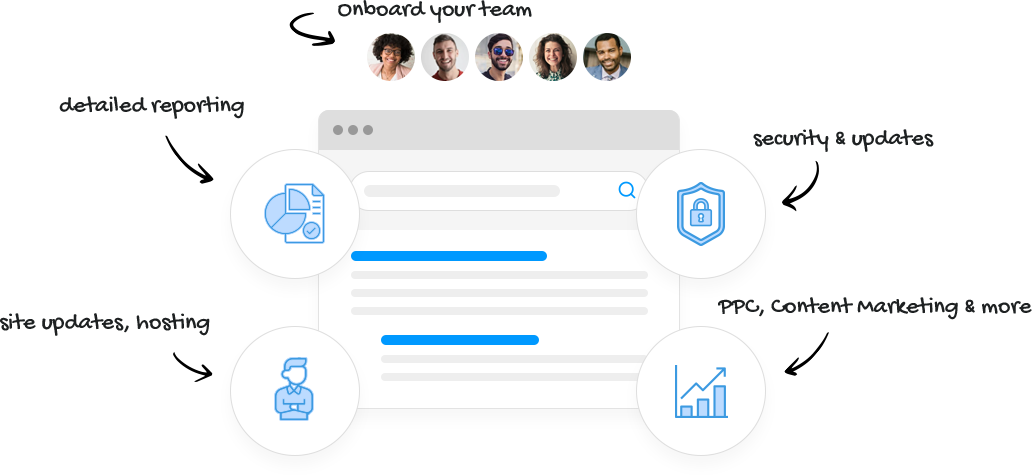 Onboard your team

detailed reporting

security & updates

site updates, hosting

PPC, Content Marketing & more